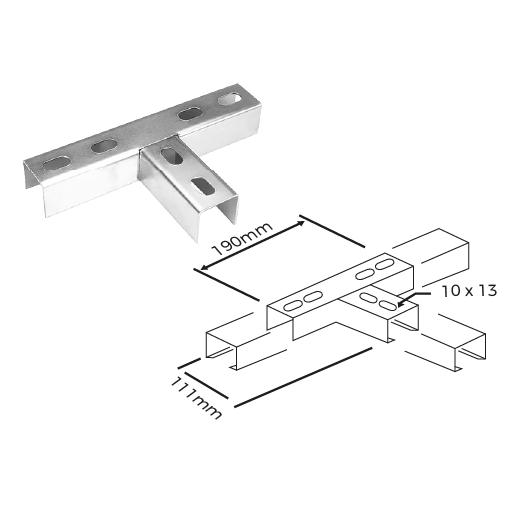 190mm

10 x 13

111mm